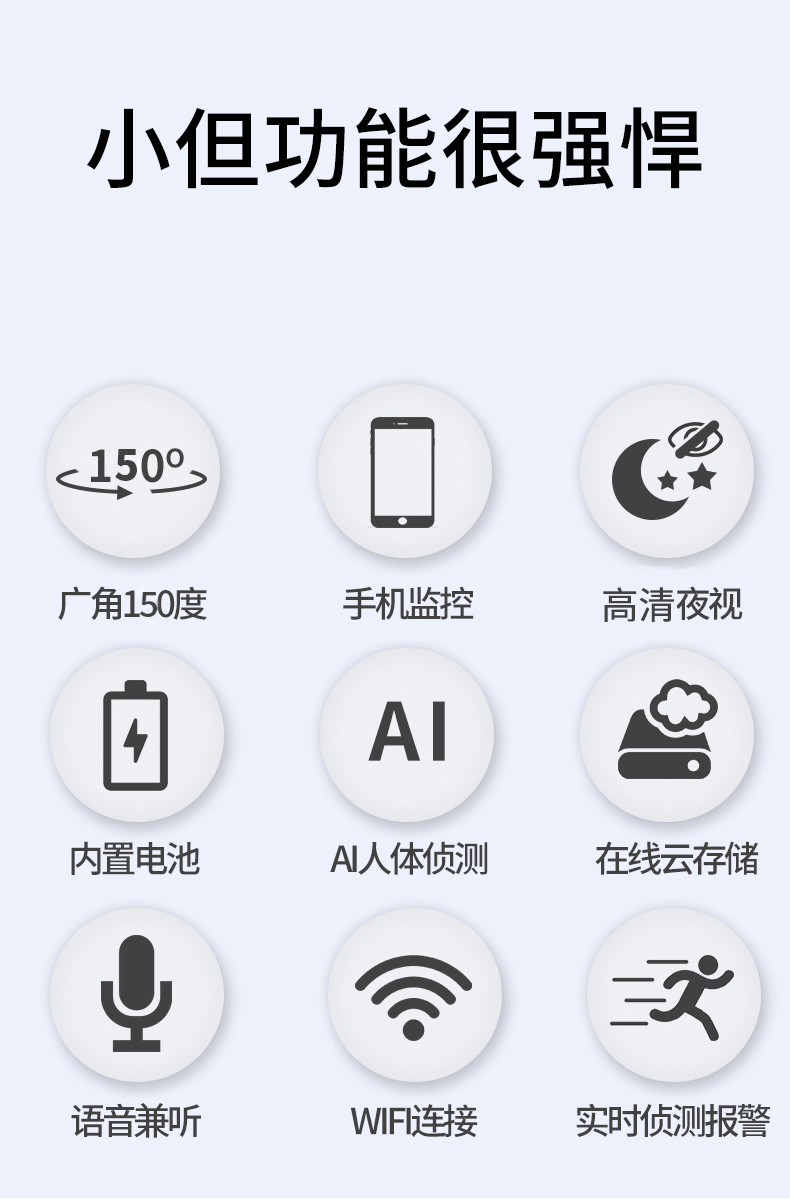 小但功能很强悍

150°

广角150度

手机监控

高清夜视

内置电池

AI

AI人体侦测

在线云存储

语音兼听

WIFI连接

实时侦测报警