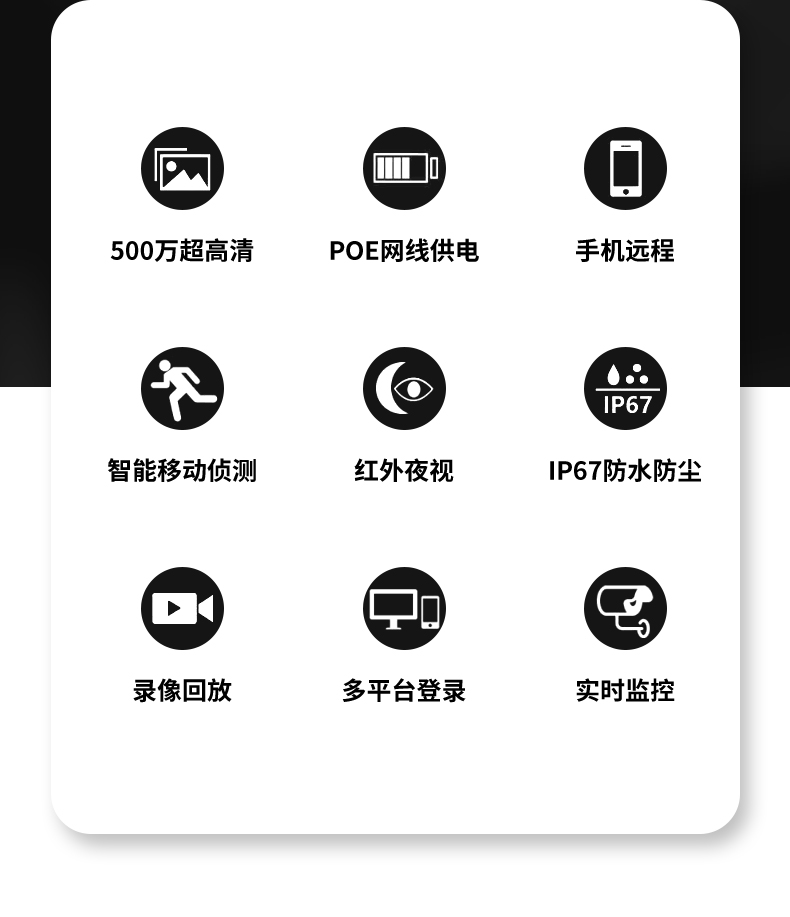 500万超高清

POE网线供电

手机远程

智能移动侦测

红外夜视

IP67

IP67防水防尘

录像回放

多平台登录

实时监控