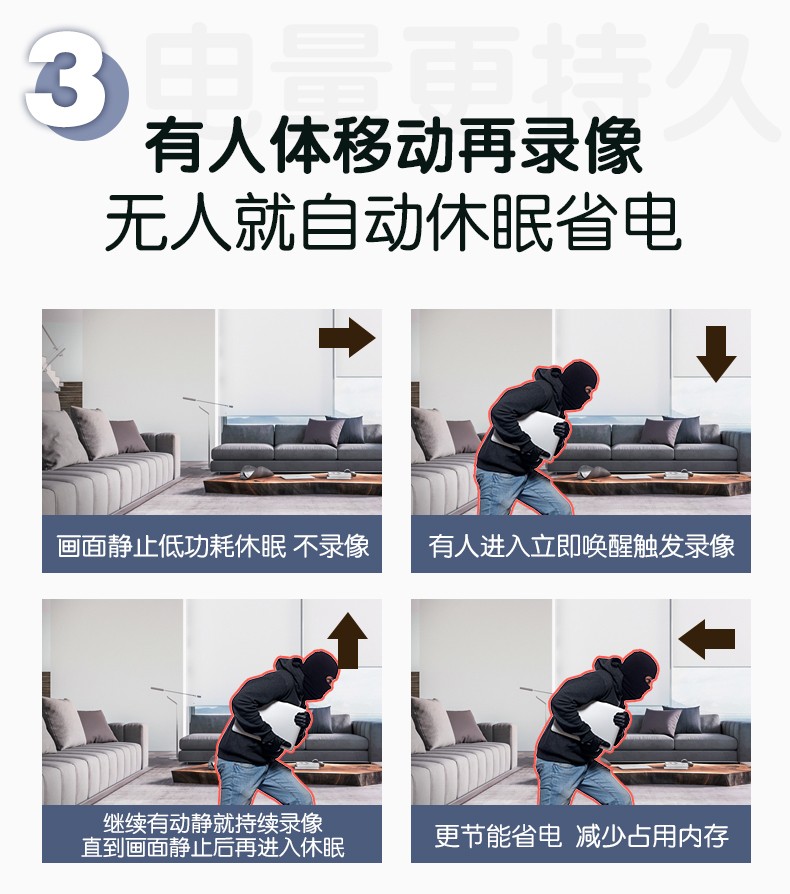 3 电量更持久

有人体移动再录像
无人就自动休眠省电

画面静止低功耗休眠 不录像

有人进入立即唤醒触发录像

继续有动静就持续录像
直到画面静止后再进入休眠

更节能省电 减少占用内存