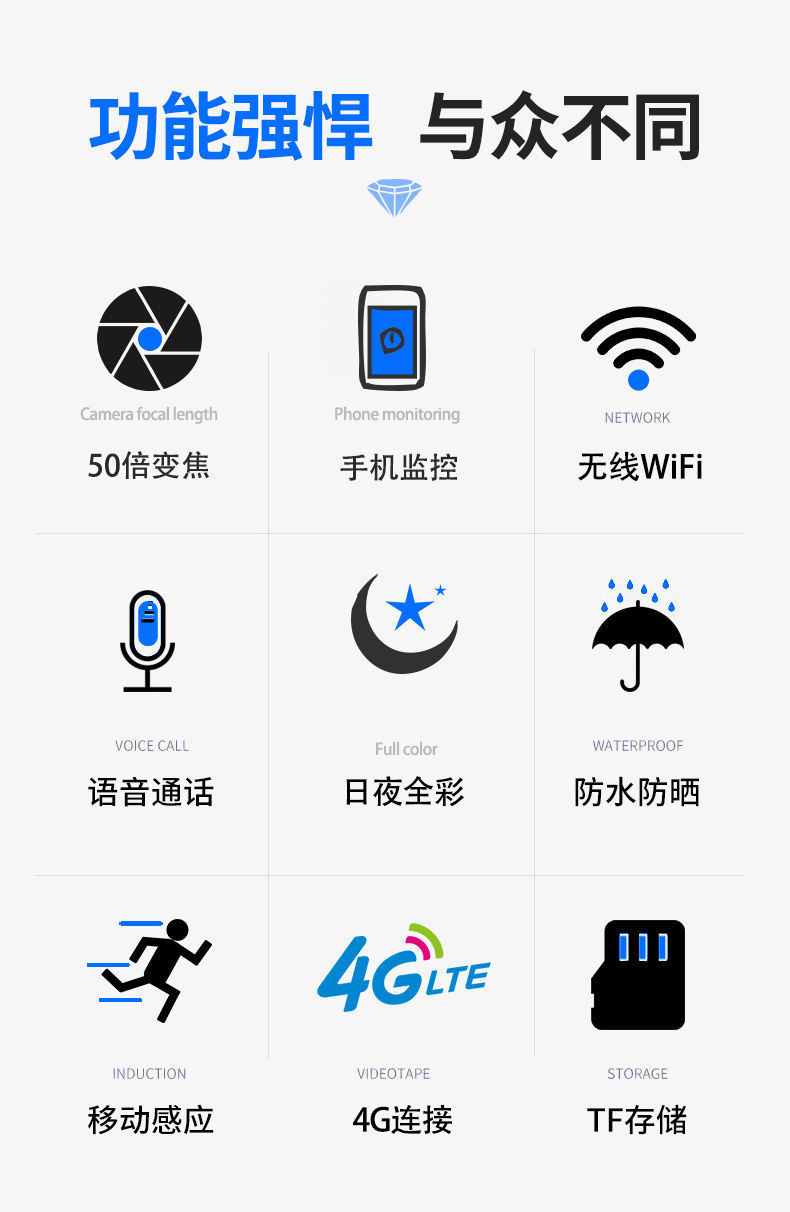 功能强悍 与众不同

Camera focal length

50倍变焦

Phone monitoring

手机监控

NETWORK

无线WiFi

VOICE CALL

语音通话

Full color

日夜全彩

WATERPROOF

防水防晒

INDUCTION

移动感应

4G LTE

VIDEOTAPE

4G连接

STORAGE

TF存储