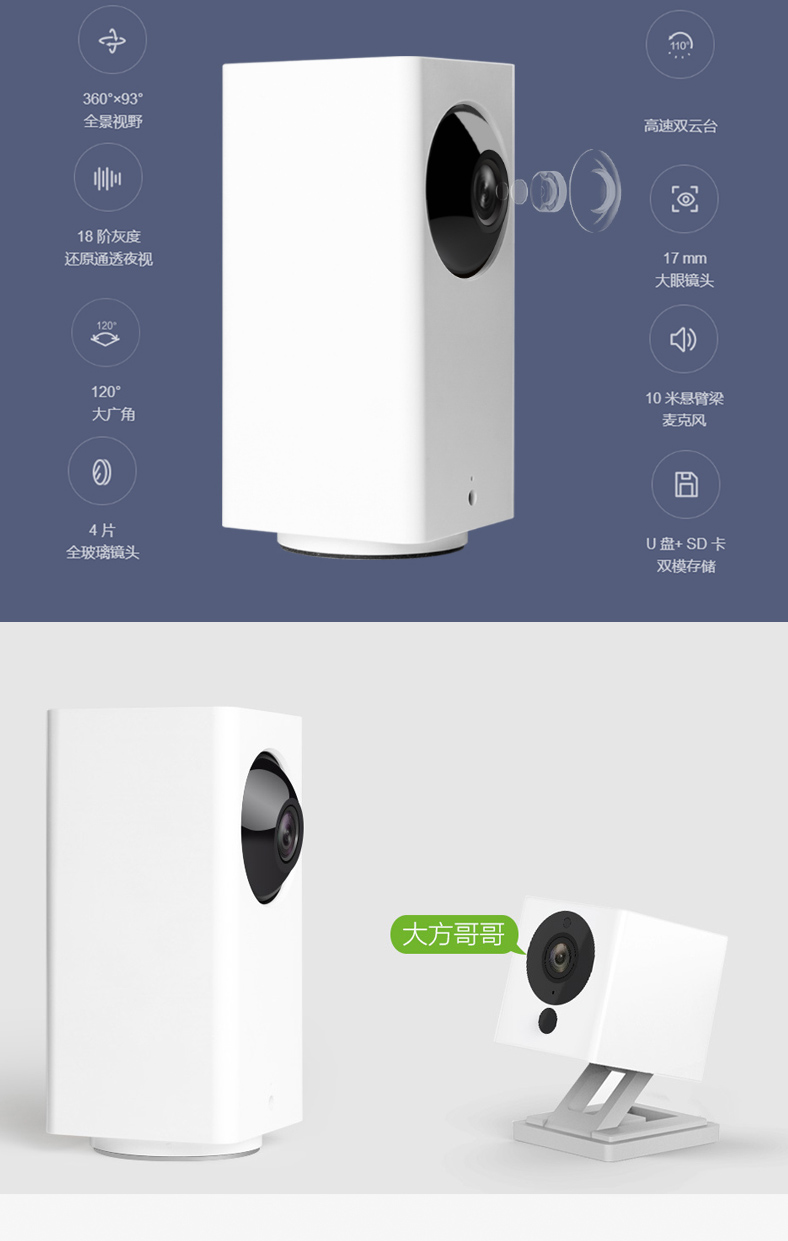 360°×93°
全景视野

18 阶灰度
还原通透夜视

120°
120°
大广角

4 片
全玻璃镜头

110°
高速双云台

17 mm
大眼镜头

10 米悬臂梁
麦克风

U 盘+ SD 卡
双模存储

大方哥哥