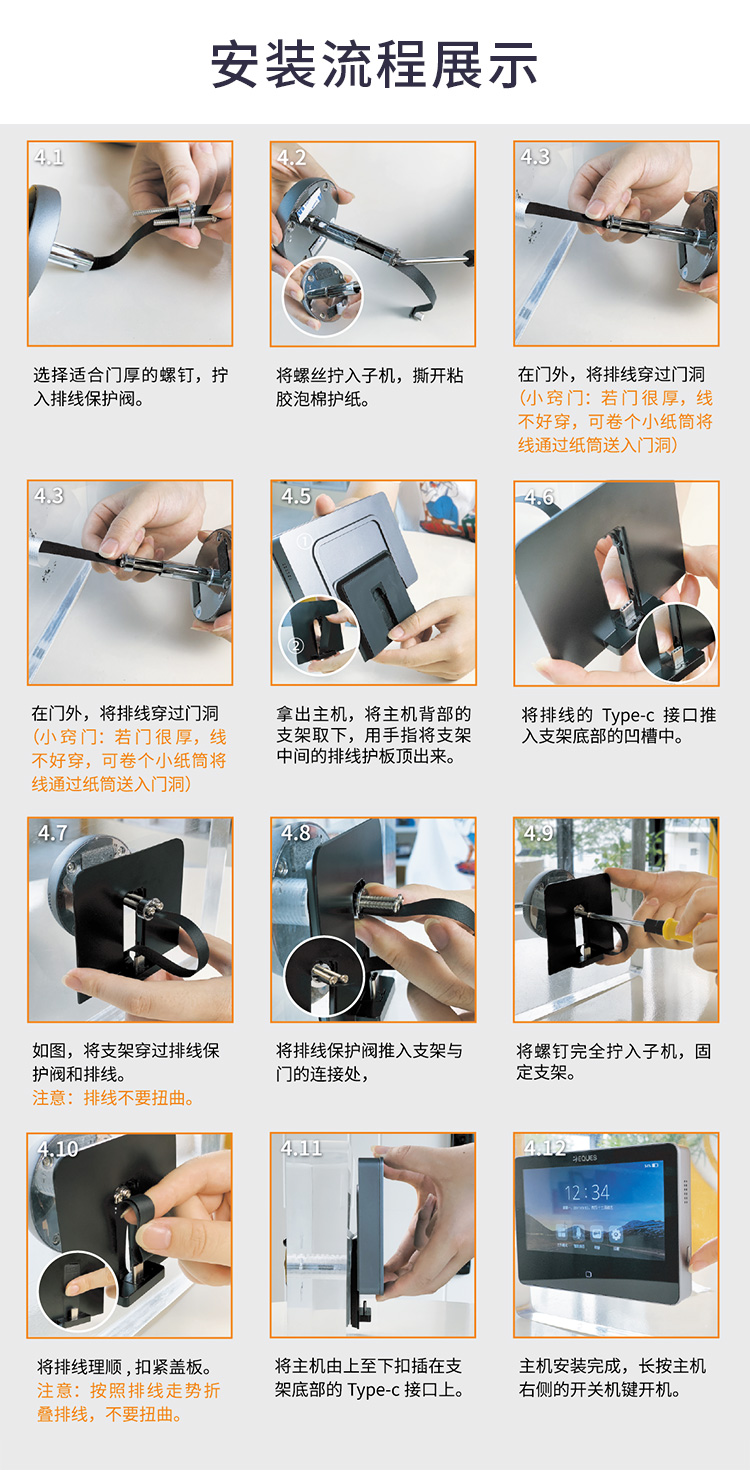 安装流程展示

4.1
选择适合门厚的螺钉，拧入排线保护阀。

4.2
将螺丝拧入子机，撕开粘胶泡棉护纸。

4.3
在门外，将排线穿过门洞（小窍门：若门很厚，线不好穿，可卷个小纸筒将线通过纸筒送入门洞）

4.3
在门外，将排线穿过门洞（小窍门：若门很厚，线不好穿，可卷个小纸筒将线通过纸筒送入门洞）

4.5
①
②
拿出主机，将主机背部的支架取下，用手指将支架中间的排线护板顶出来。

4.6
将排线的 Type-c 接口推入支架底部的凹槽中。

4.7
如图，将支架穿过排线保护阀和排线。
注意：排线不要扭曲。

4.8
将排线保护阀推入支架与门的连接处，

4.9
将螺钉完全拧入子机，固定支架。

4.10
将排线理顺，扣紧盖板。
注意：按照排线走势折叠排线，不要扭曲。

4.11
将主机由上至下扣插在支架底部的 Type-c 接口上。

4.12
12:34
主机安装完成，长按主机右侧的开关机键开机。