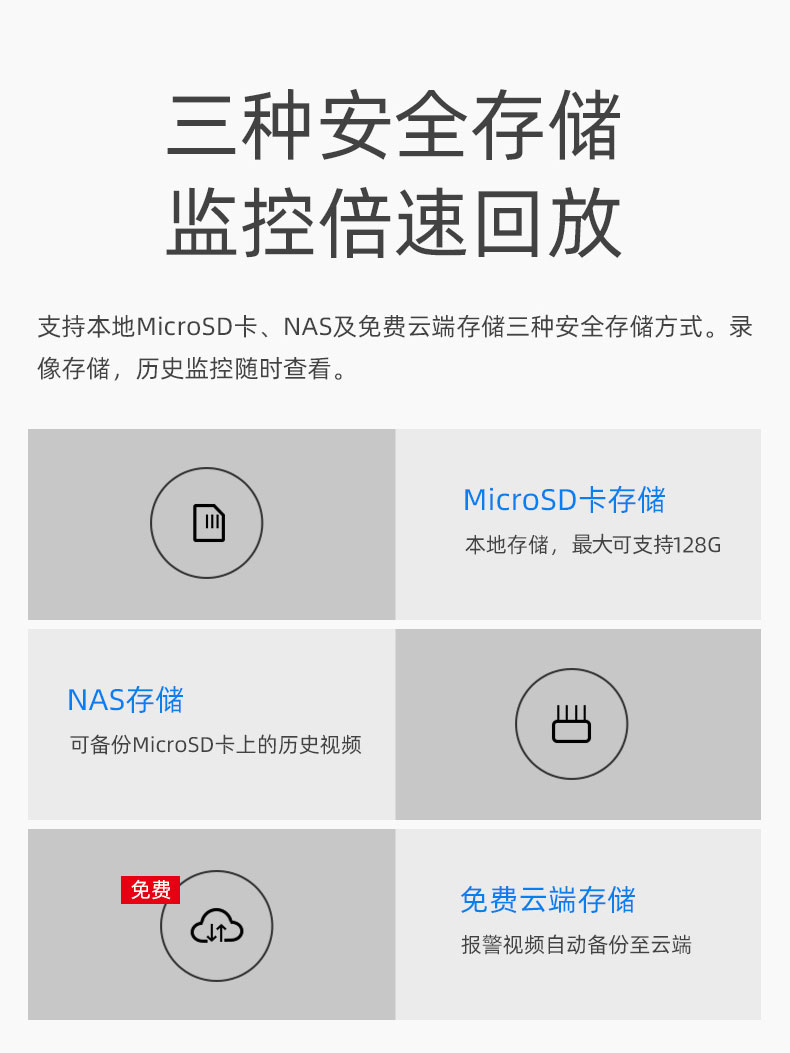 三种安全存储
监控倍速回放

支持本地MicroSD卡、NAS及免费云端存储三种安全存储方式。录像存储，历史监控随时查看。

MicroSD卡存储
本地存储，最大可支持128G

NAS存储
可备份MicroSD卡上的历史视频

免费

免费云端存储
报警视频自动备份至云端