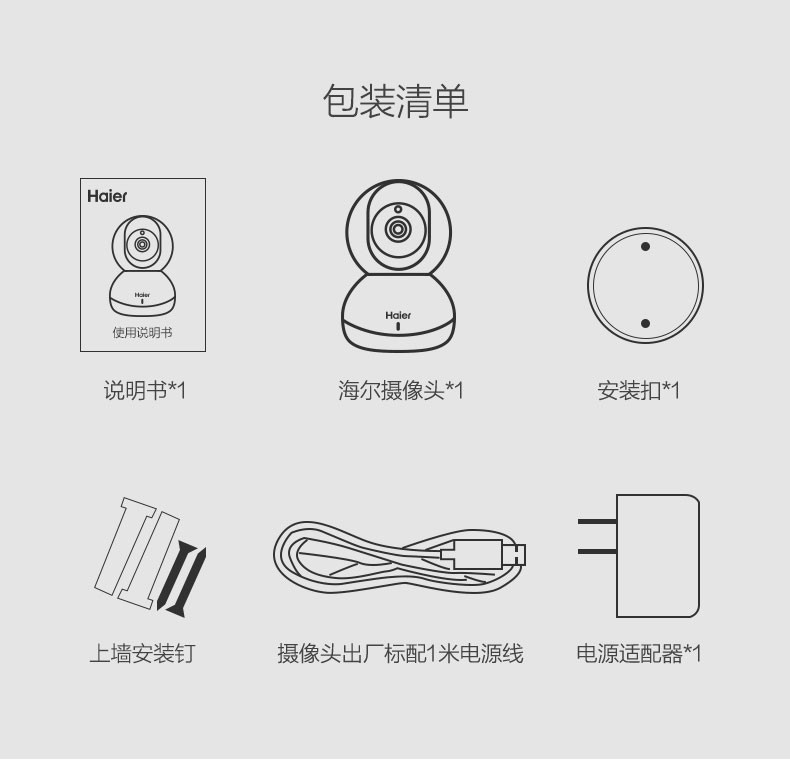 包装清单

Haier

Haier

使用说明书

说明书*1

Haier

海尔摄像头*1

安装扣*1

上墙安装钉

摄像头出厂标配1米电源线

电源适配器*1