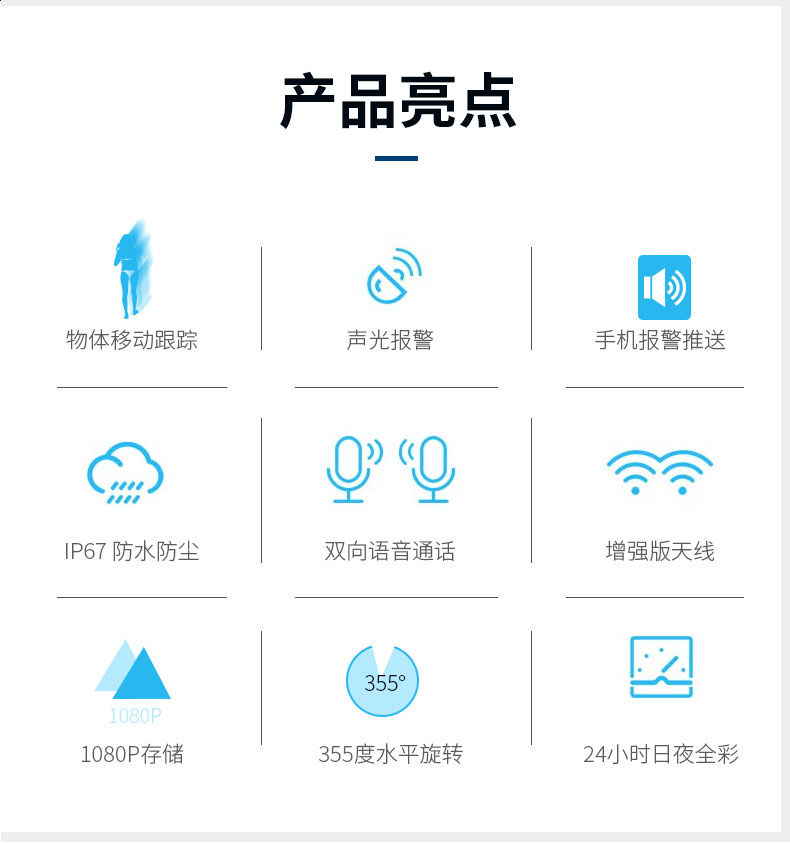 产品亮点

物体移动跟踪

声光报警

手机报警推送

IP67 防水防尘

双向语音通话

增强版天线

1080P

1080P存储

355°

355度水平旋转

24小时日夜全彩