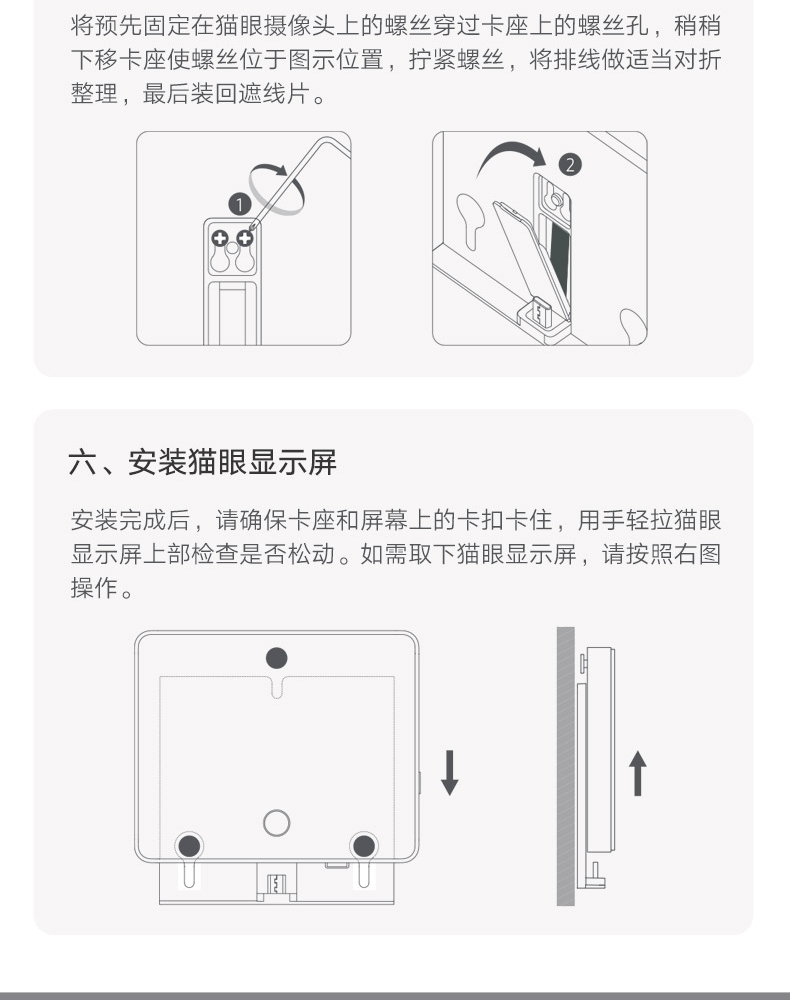 将预先固定在猫眼摄像头上的螺丝穿过卡座上的螺丝孔，稍稍下移卡座使螺丝位于图示位置，拧紧螺丝，将排线做适当对折整理，最后装回遮线片。

1

2

六、安装猫眼显示屏

安装完成后，请确保卡座和屏幕上的卡扣卡住，用手轻拉猫眼显示屏上部检查是否松动。如需取下猫眼显示屏，请按照右图操作。