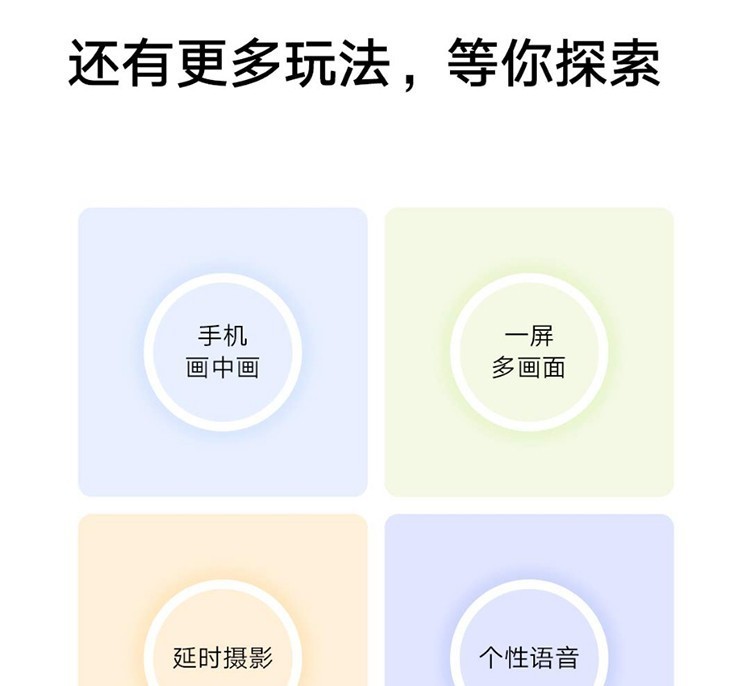 还有更多玩法，等你探索

手机
画中画

一屏
多画面

延时摄影

个性语音