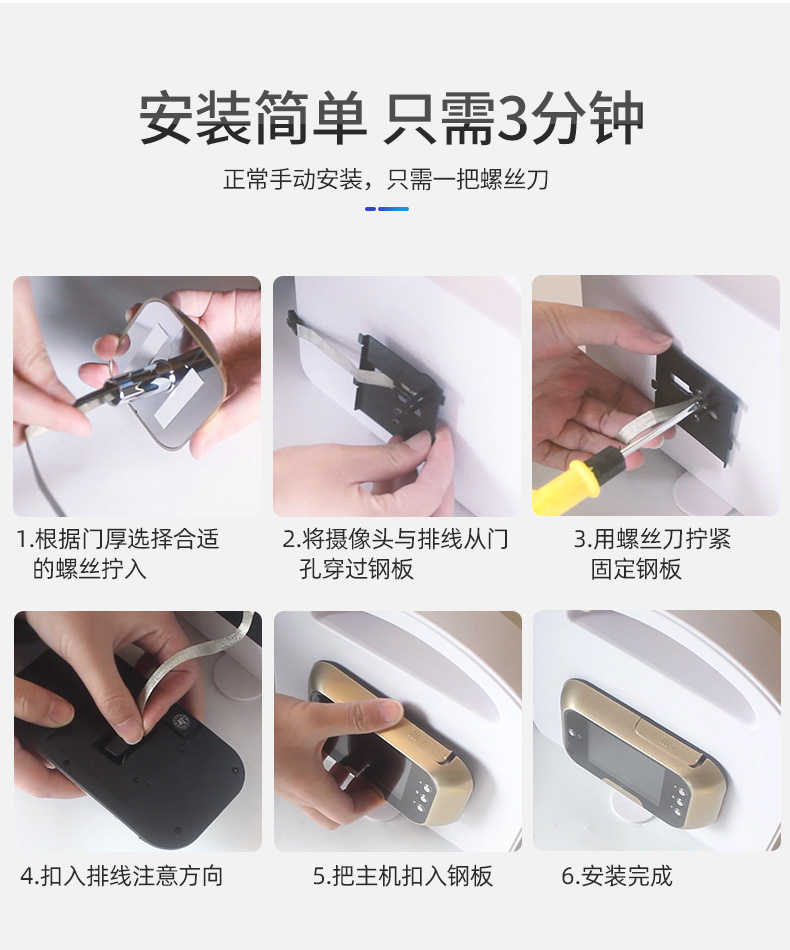 安装简单 只需3分钟

正常手动安装，只需一把螺丝刀

1.根据门厚选择合适的螺丝拧入

2.将摄像头与排线从门孔穿过钢板

3.用螺丝刀拧紧固定钢板

4.扣入排线注意方向

5.把主机扣入钢板

6.安装完成