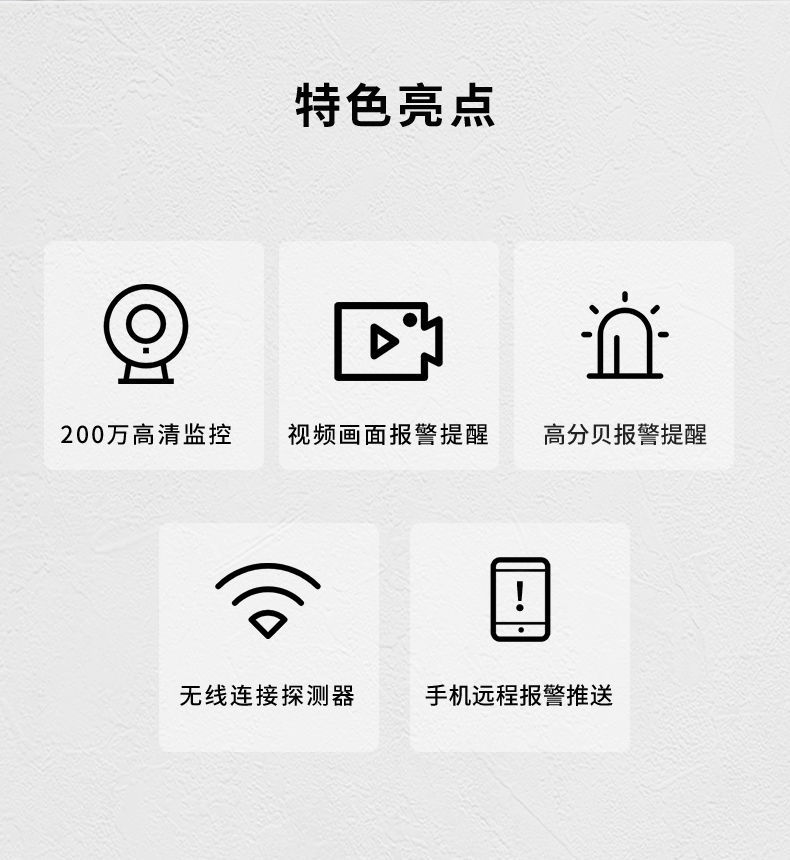 特色亮点

200万高清监控

视频画面报警提醒

高分贝报警提醒

无线连接探测器

手机远程报警推送