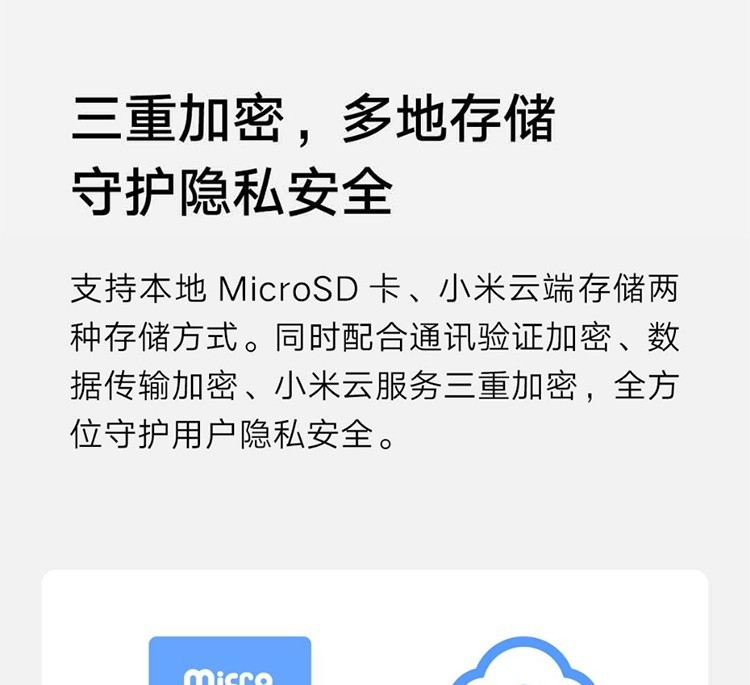 三重加密，多地存储
守护隐私安全

支持本地MicroSD卡、小米云端存储两种存储方式。同时配合通讯验证加密、数据传输加密、小米云服务三重加密，全方位守护用户隐私安全。

Micro