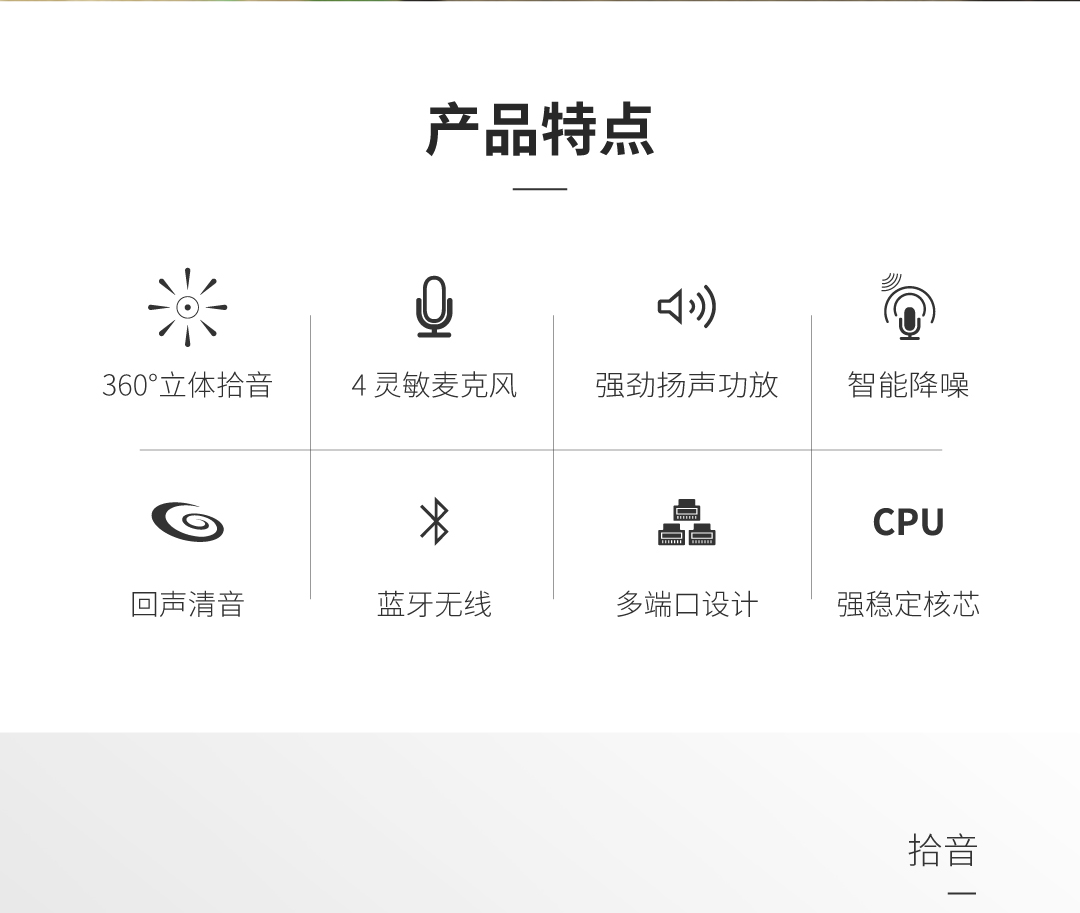 产品特点

360°立体拾音

4灵敏麦克风

强劲扬声功放

智能降噪

回声清音

蓝牙无线

多端口设计

CPU
强稳定核芯

拾音