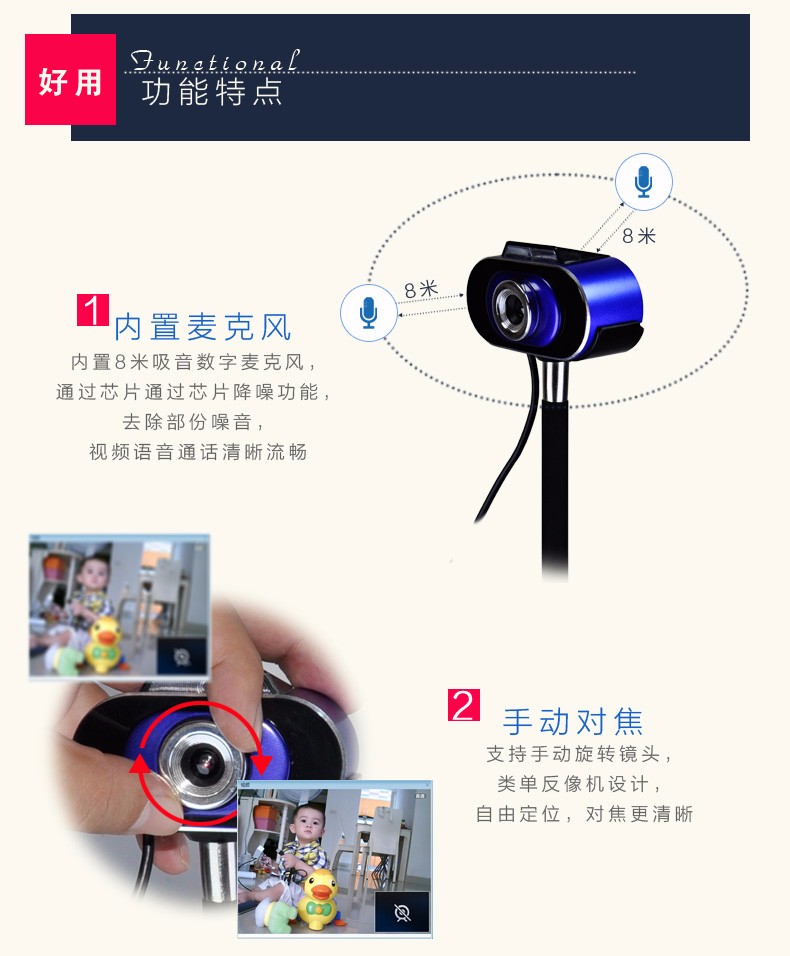 好用 Functional
功能特点

8米

8米

1 内置麦克风
内置8米吸音数字麦克风，
通过芯片通过芯片降噪功能，
去除部份噪音，
视频语音通话清晰流畅

2 手动对焦
支持手动旋转镜头，
类单反像机设计，
自由定位，对焦更清晰