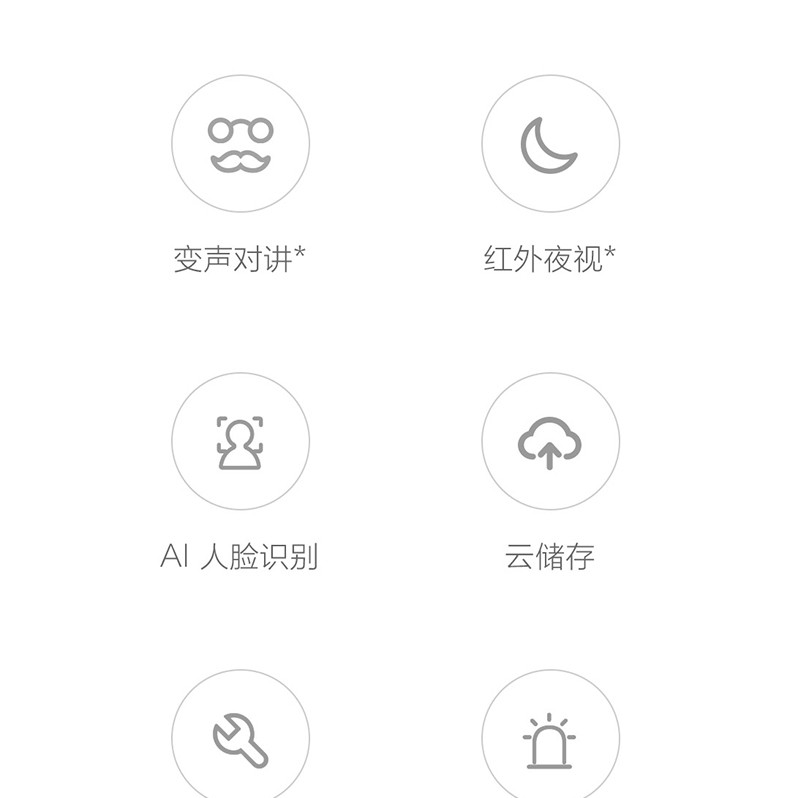 变声对讲*

红外夜视*

AI人脸识别

云储存