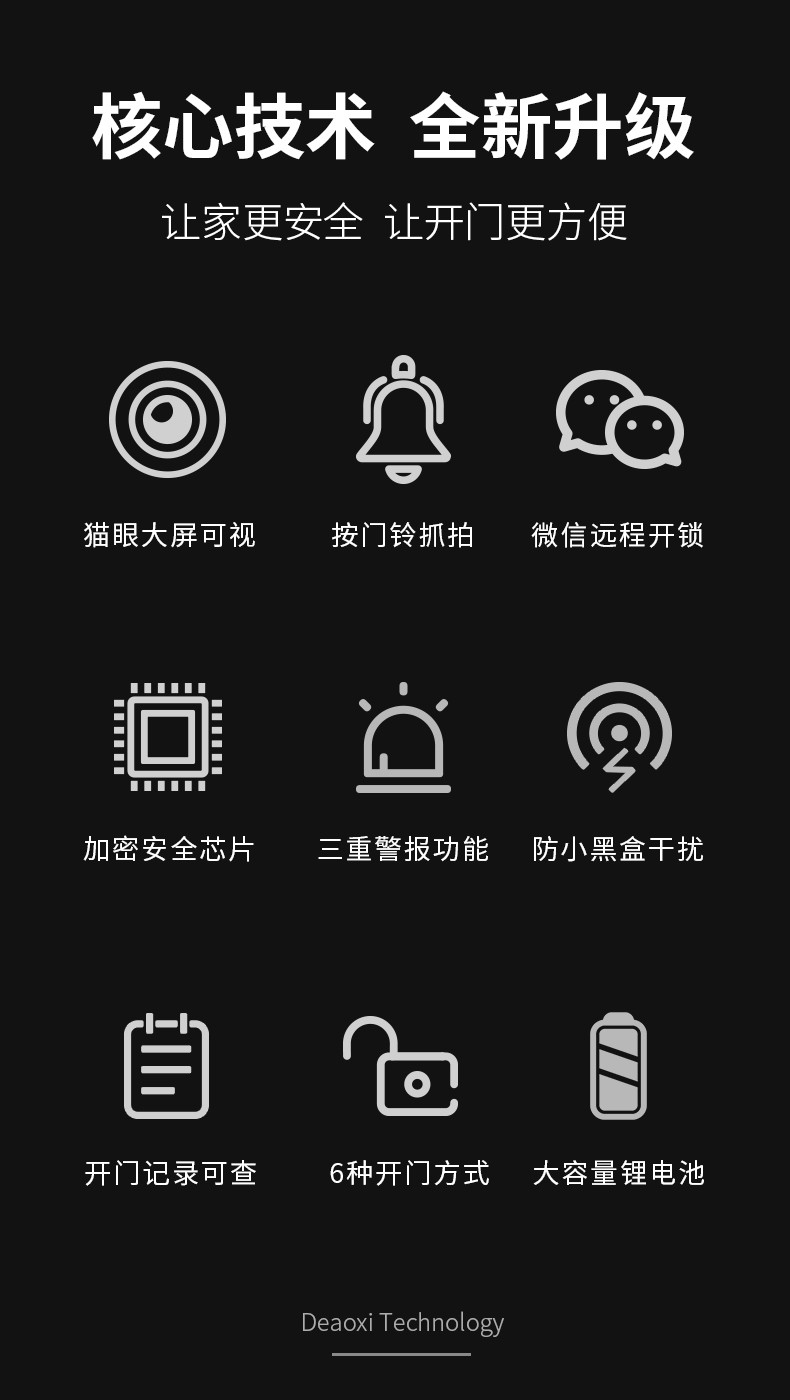 核心技术 全新升级

让家更安全 让开门更方便

猫眼大屏可视

按门铃抓拍

微信远程开锁

加密安全芯片

三重警报功能

防小黑盒干扰

开门记录可查

6种开门方式

大容量锂电池

Deaoxi Technology