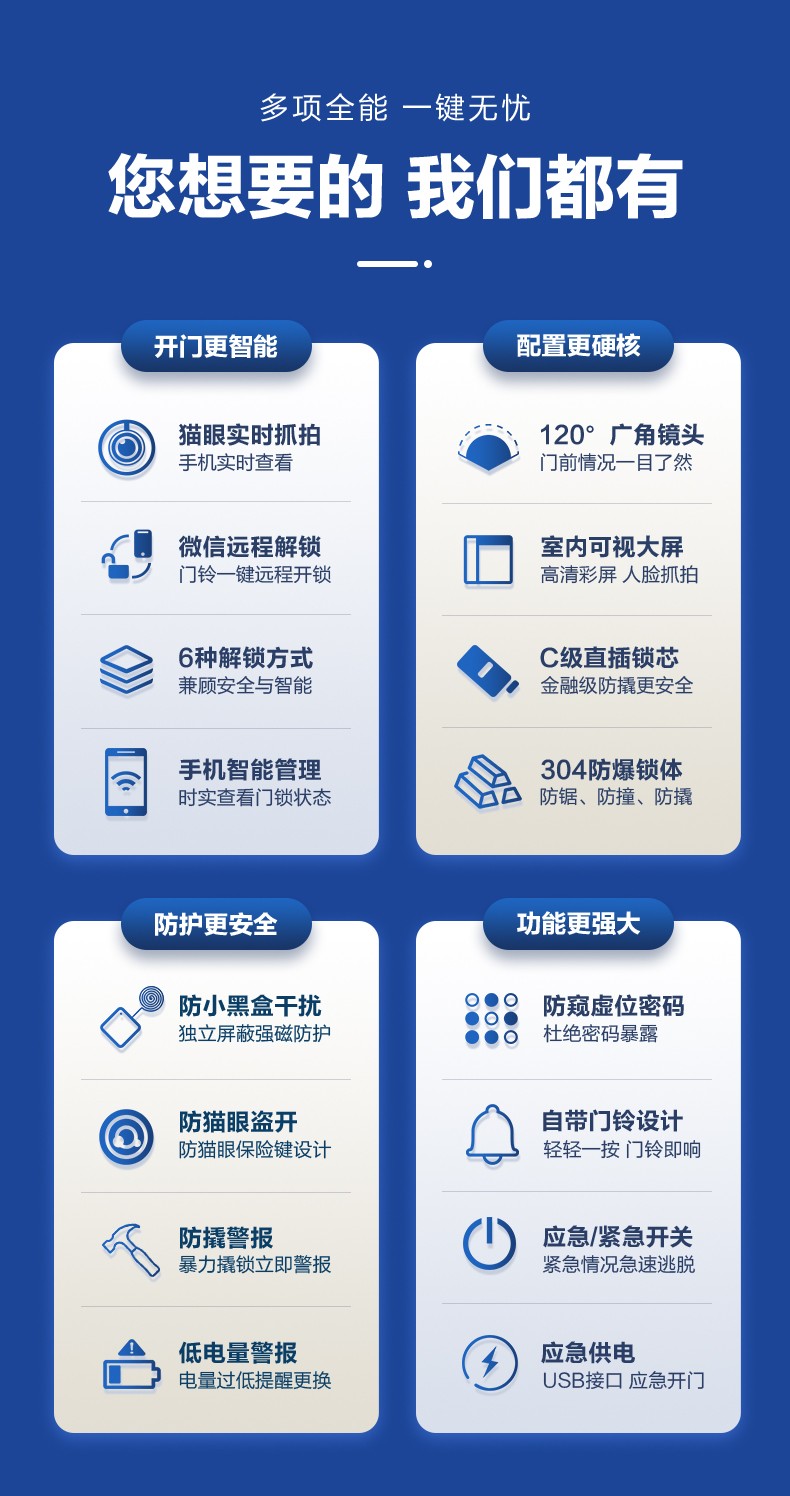 多项全能 一键无忧

您想要的 我们都有

开门更智能

猫眼实时抓拍
手机实时查看

微信远程解锁
门铃一键远程开锁

6种解锁方式
兼顾安全与智能

手机智能管理
时实查看门锁状态

配置更硬核

120° 广角镜头
门前情况一目了然

室内可视大屏
高清彩屏 人脸抓拍

C级直插锁芯
金融级防撬更安全

304防爆锁体
防锯、防撞、防撬

防护更安全

防小黑盒干扰
独立屏蔽强磁防护

防猫眼盗开
防猫眼保险键设计

防撬警报
暴力撬锁立即警报

低电量警报
电量过低提醒更换

功能更强大

防窥虚位密码
杜绝密码暴露

自带门铃设计
轻轻一按 门铃即响

应急/紧急开关
紧急情况急速逃脱

应急供电
USB接口 应急开门