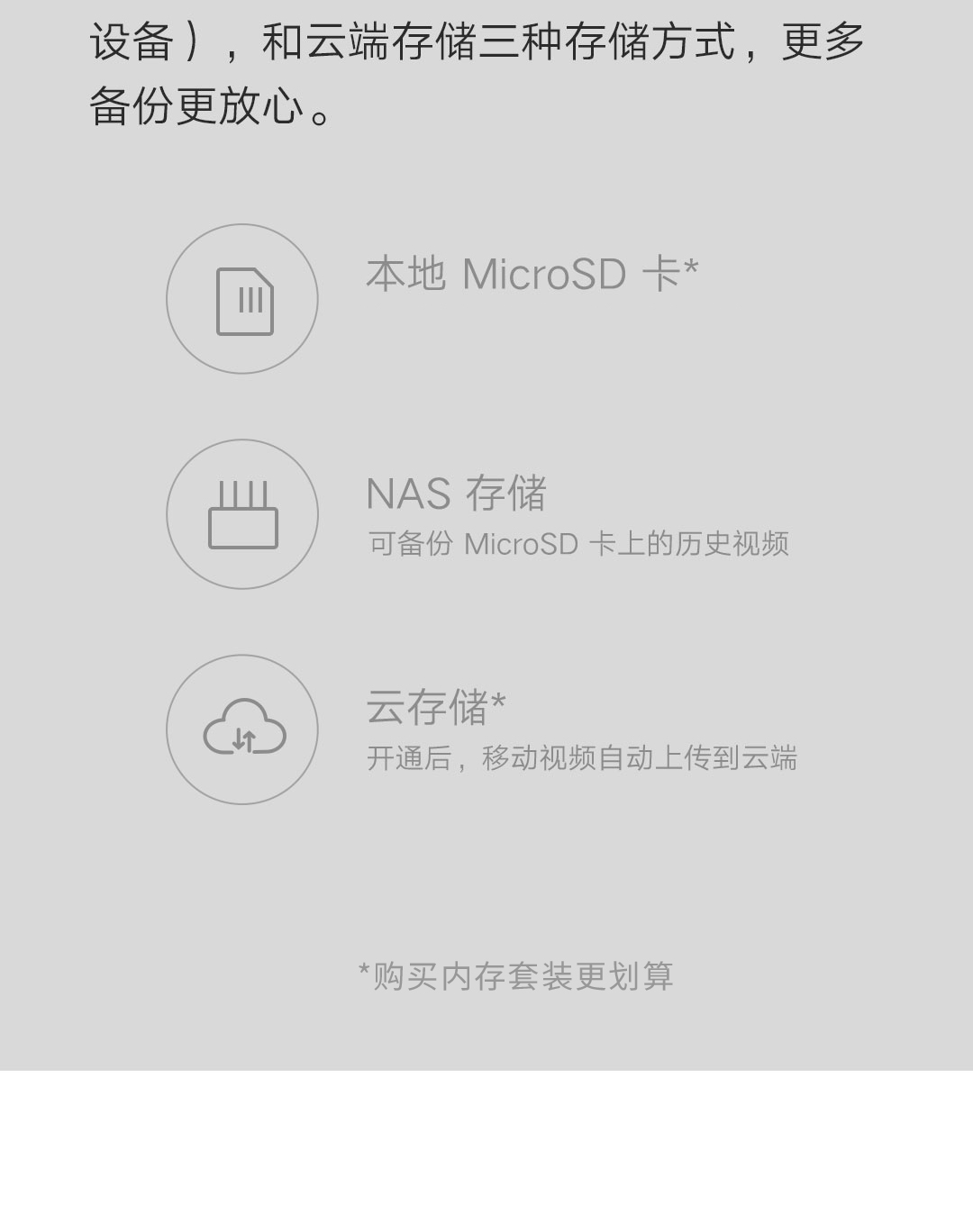 设备），和云端存储三种存储方式，更多备份更放心。

本地 MicroSD 卡*

NAS 存储
可备份 MicroSD 卡上的历史视频

云存储*
开通后，移动视频自动上传到云端

*购买内存套装更划算