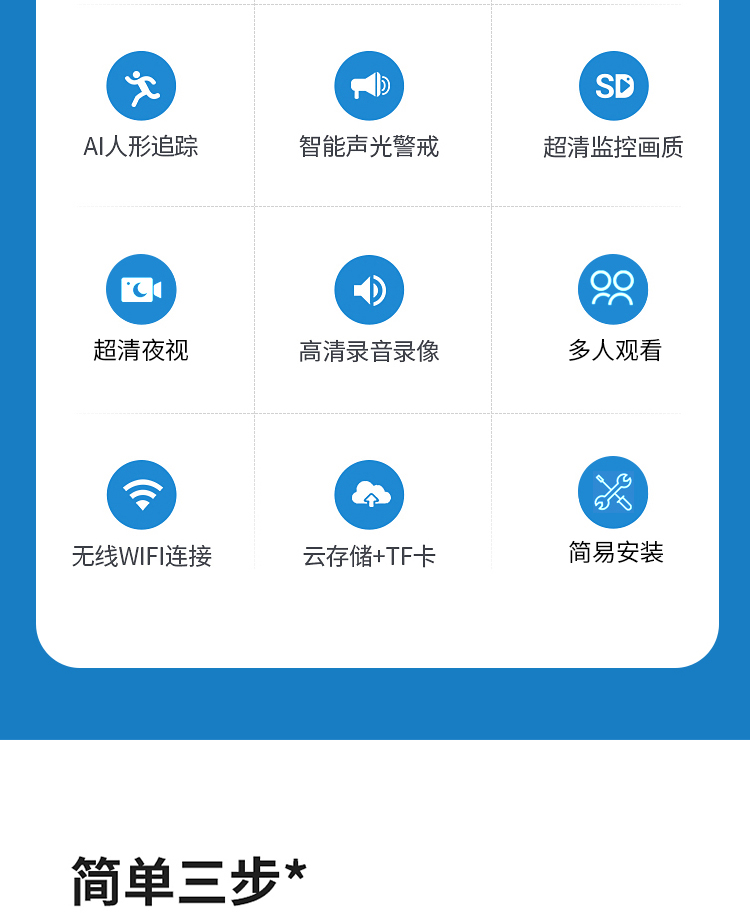 SD

AI人形追踪

智能声光警戒

超清监控画质

超清夜视

高清录音录像

多人观看

无线WIFI连接

云存储+TF卡

简易安装

简单三步*