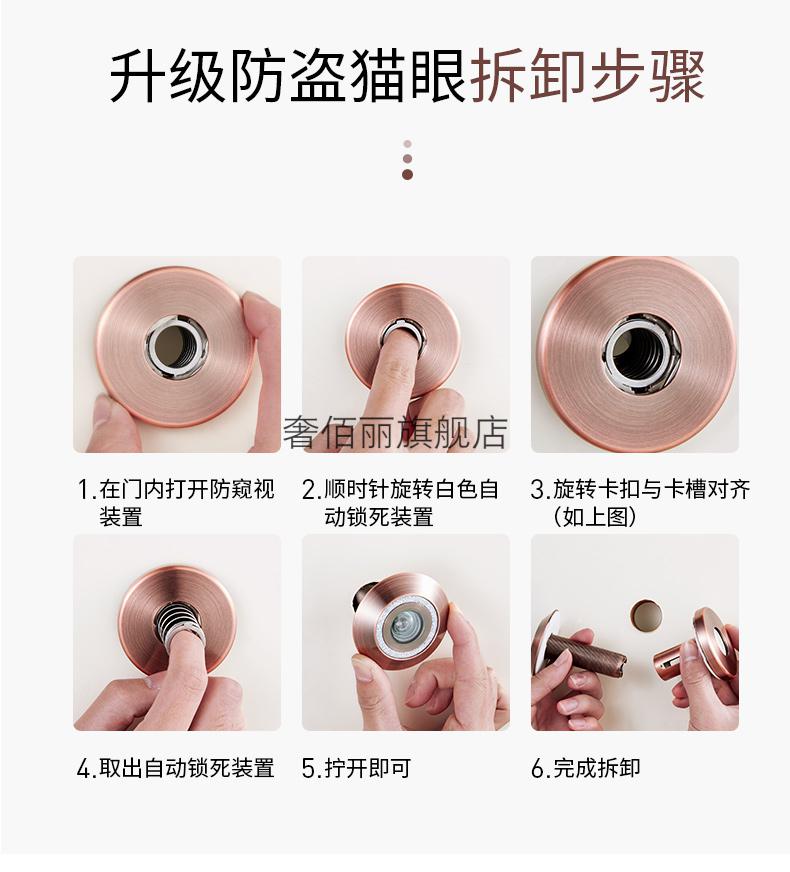 升级防盗猫眼拆卸步骤

奢佰丽旗舰店

1.在门内打开防窥视装置

2.顺时针旋转白色自动锁死装置

3.旋转卡扣与卡槽对齐（如上图）

4.取出自动锁死装置

5.拧开即可

6.完成拆卸