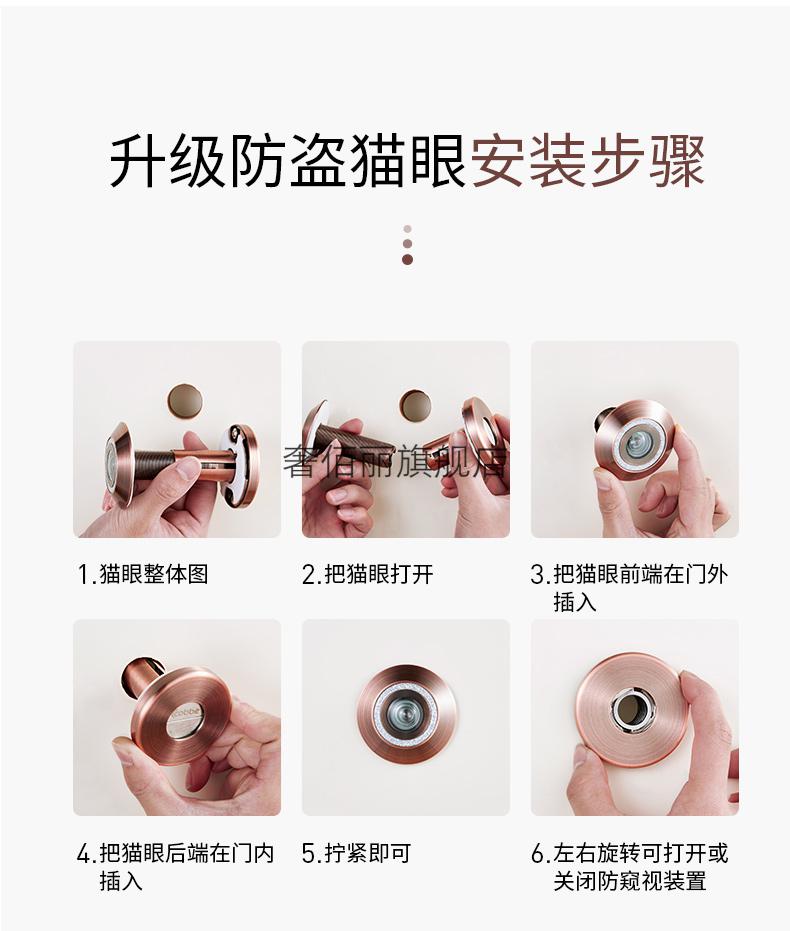 升级防盗猫眼安装步骤

奢佰丽旗舰店

1.猫眼整体图

2.把猫眼打开

3.把猫眼前端在门外插入

Cobbe

4.把猫眼后端在门内插入

5.拧紧即可

6.左右旋转可打开或关闭防窥视装置